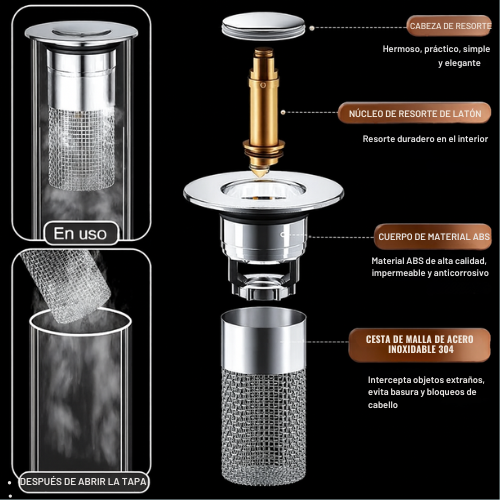 En uso

DESPUÉS DE ABRIR LA TAPA

CABEZA DE RESORTE

Hermoso, práctico, simple y elegante

NÚCLEO DE RESORTE DE LATÓN

Resorte duradero en el interior

CUERPO DE MATERIAL ABS

Material ABS de alta calidad, impermeable y anticorrosivo

CESTA DE MALLA DE ACERO INOXIDABLE 304

Intercepta objetos extraños, evita basura y bloqueos de cabello